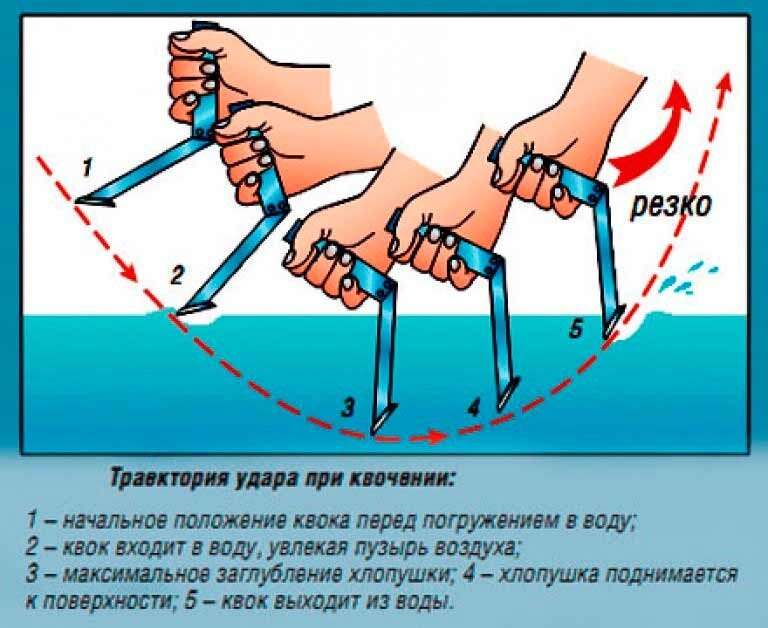 1

2

3

4

5

резко

Траектория удара при квочении:

1 – начальное положение квока перед погружением в воду;
2 – квок входит в воду, увлекая пузырь воздуха;
3 – максимальное заглубление хлопушки; 4 – хлопушка поднимается к поверхности; 5 – квок выходит из воды.