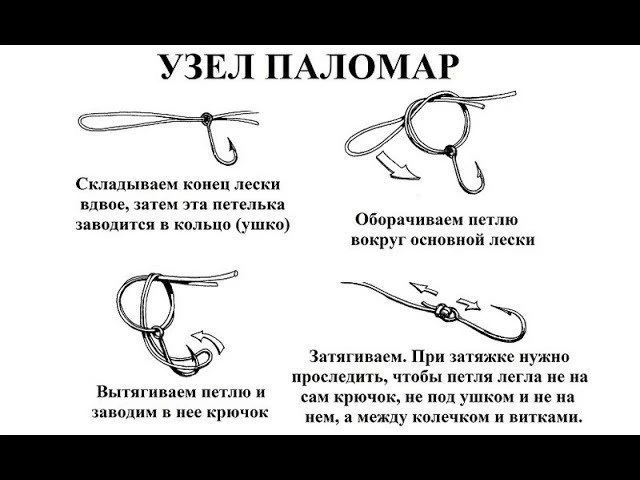 УЗЕЛ ПАЛОМАР

Складываем конец лески вдвое, затем эта петелька заводится в кольцо (ушко)

Оборачиваем петлю вокруг основной лески

Вытягиваем петлю и заводим в нее крючок

Затягиваем. При затяжке нужно проследить, чтобы петля легла не на сам крючок, не под ушком и не на нем, а между колечком и витками.